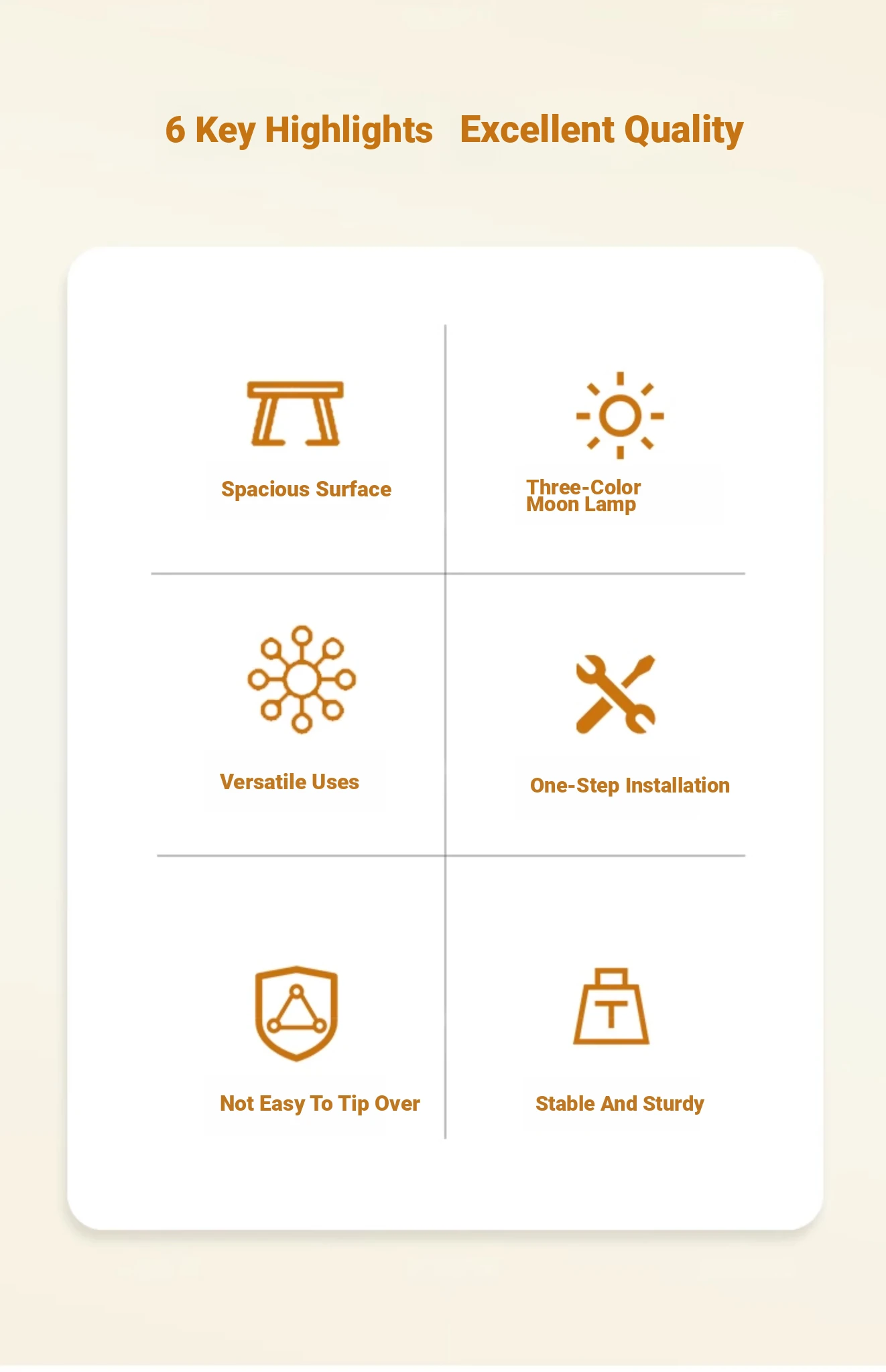 6 Key Highlights   Excellent Quality

Spacious Surface

Three-Color
Moon Lamp

Versatile Uses

One-Step Installation

Not Easy To Tip Over

Stable And Sturdy