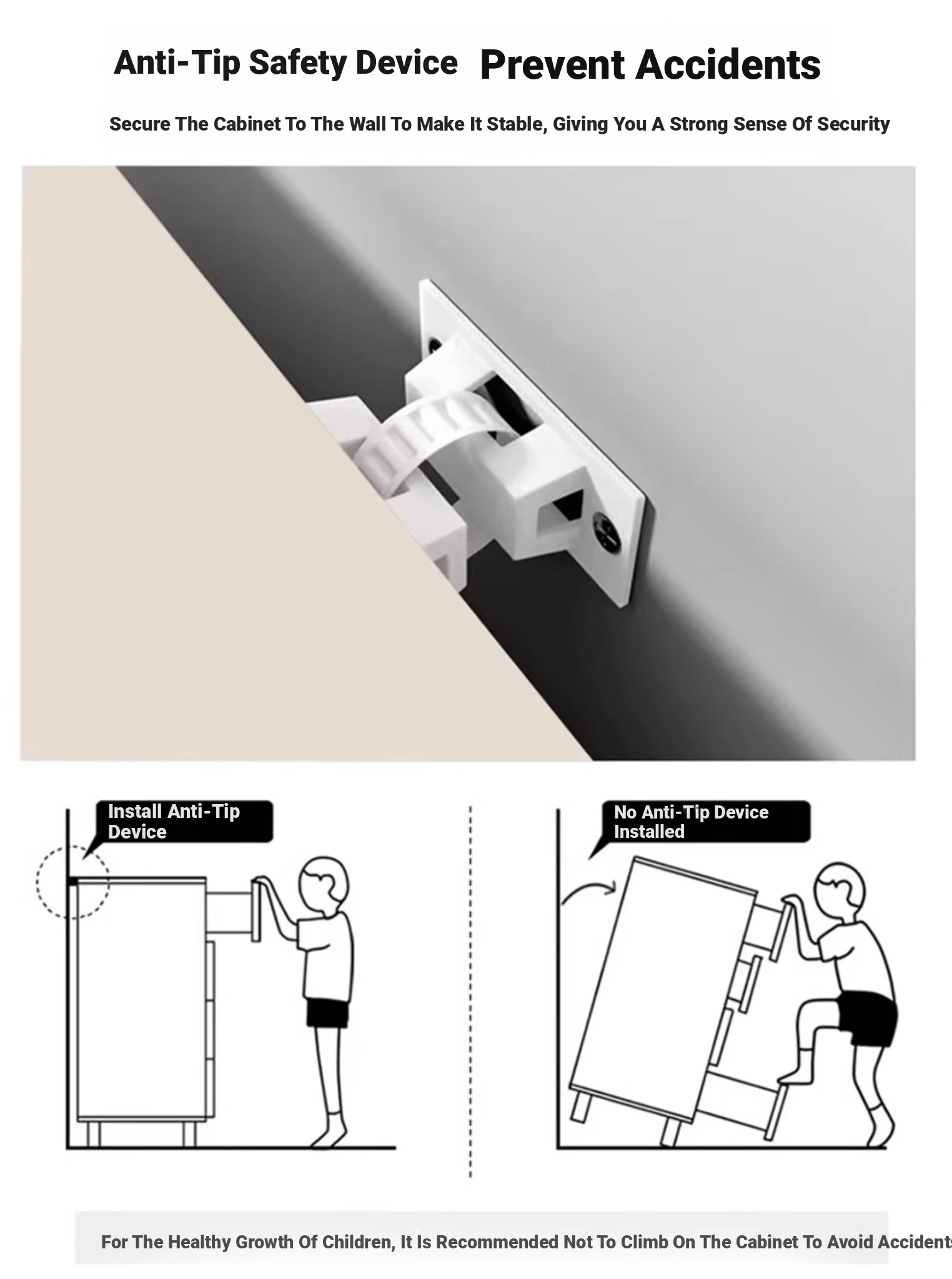 Anti-Tip Safety Device Prevent Accidents

Secure The Cabinet To The Wall To Make It Stable, Giving You A Strong Sense Of Security

Install Anti-Tip Device

No Anti-Tip Device Installed

For The Healthy Growth Of Children, It Is Recommended Not To Climb On The Cabinet To Avoid Accidents