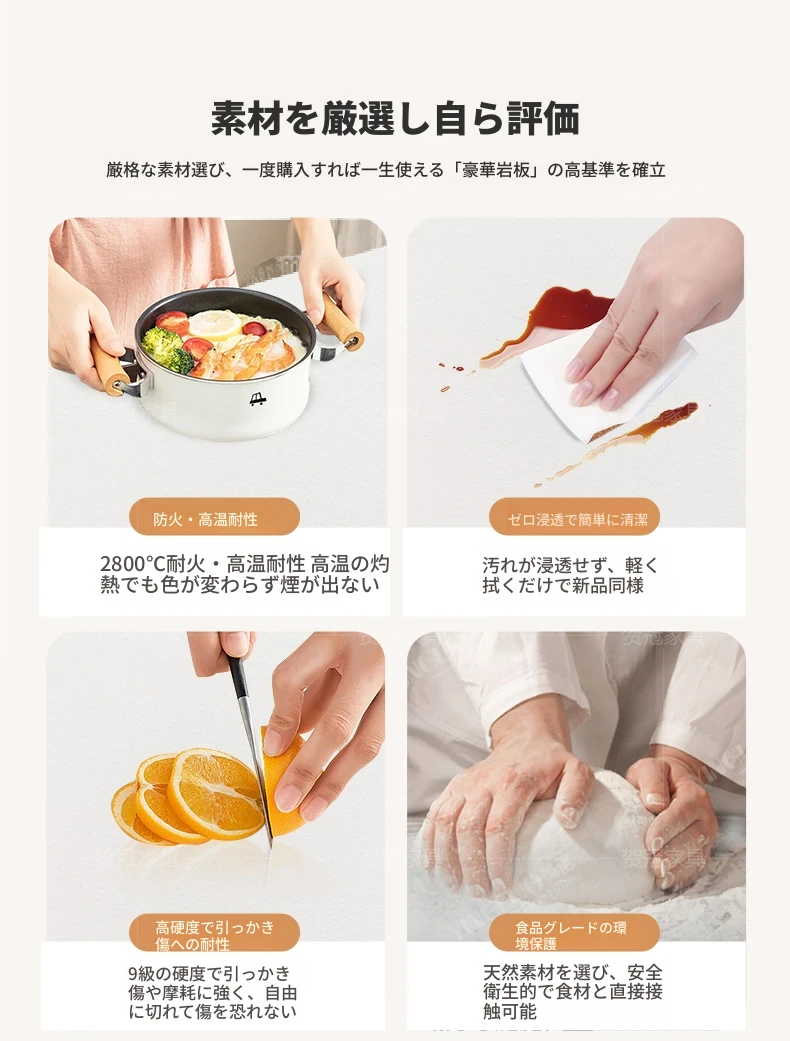 素材を厳選し自ら評価

厳格な素材選び、一度購入すれば一生使える「豪華岩板」の高基準を確立

防火・高温耐性

2800°C耐火・高温耐性 高温の灼熱でも色が変わらず煙が出ない

ゼロ浸透で簡単に清潔

汚れが浸透せず、軽く拭くだけで新品同様

高硬度で引っかき傷への耐性

9級の硬度で引っかき傷や摩耗に強く、自由に切れて傷を恐れない

食品グレードの環境保護

天然素材を選び、安全衛生的で食材と直接接触可能